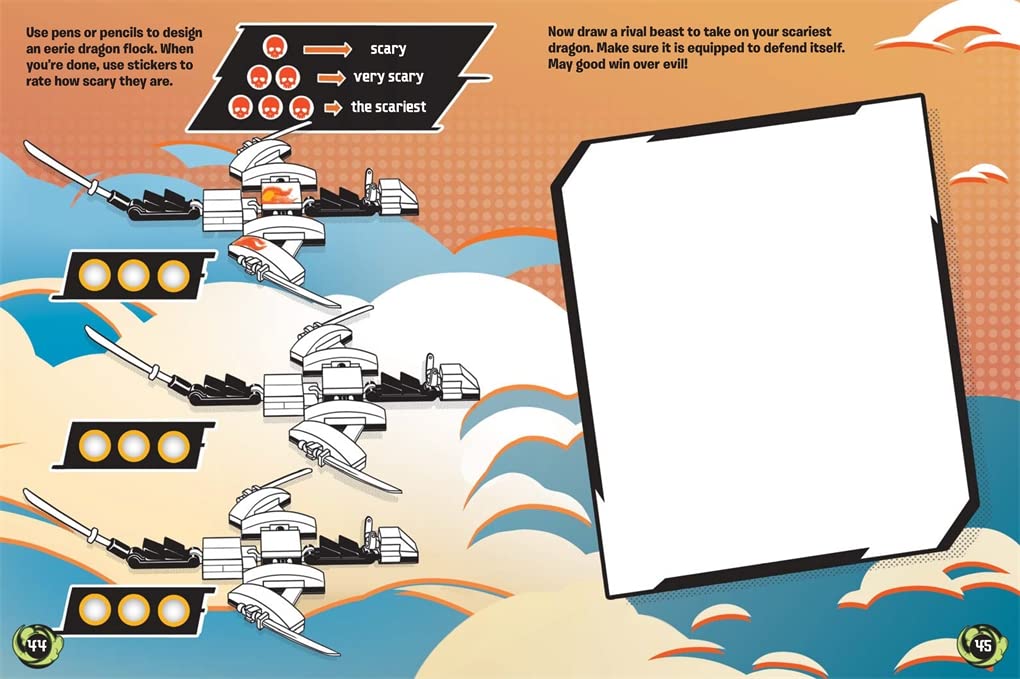 Use pens or pencils to design an eerie dragon flock. When you're done, use stickers to rate how scary they are.

scary
very scary
the scariest

Now draw a rival beast to take on your scariest dragon. Make sure it is equipped to defend itself. May good win over evil!

44

45